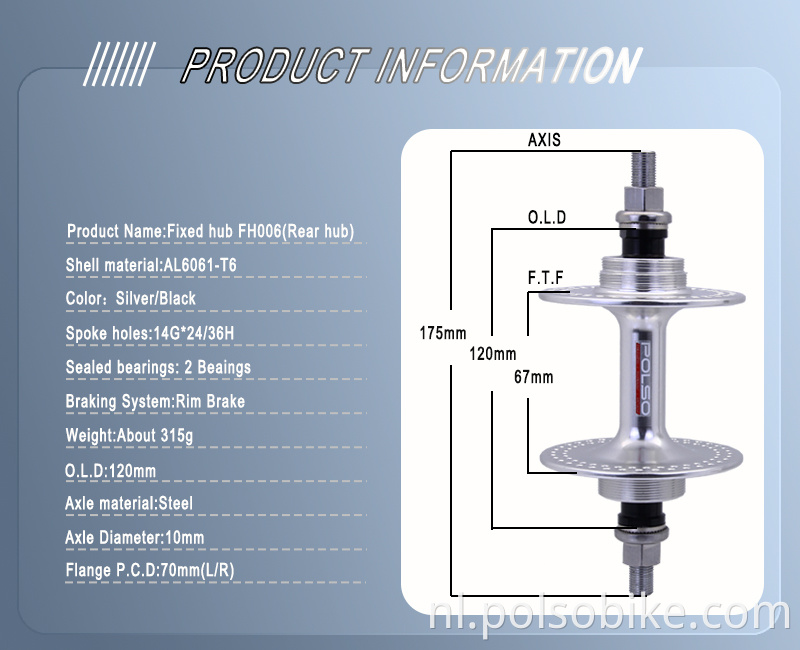 PRODUCT INFORMATION

Product Name:Fixed hub FH006(Rear hub)

Shell material:AL6061-T6

Color：Silver/Black

Spoke holes:14G*24/36H

Sealed bearings: 2 Beaings

Braking System:Rim Brake

Weight:About 315g

O.L.D:120mm

Axle material:Steel

Axle Diameter:10mm

Flange P.C.D:70mm(L/R)

AXIS

O.L.D

F.T.F

175mm

120mm

67mm

POLSO

nl.polsobike.com